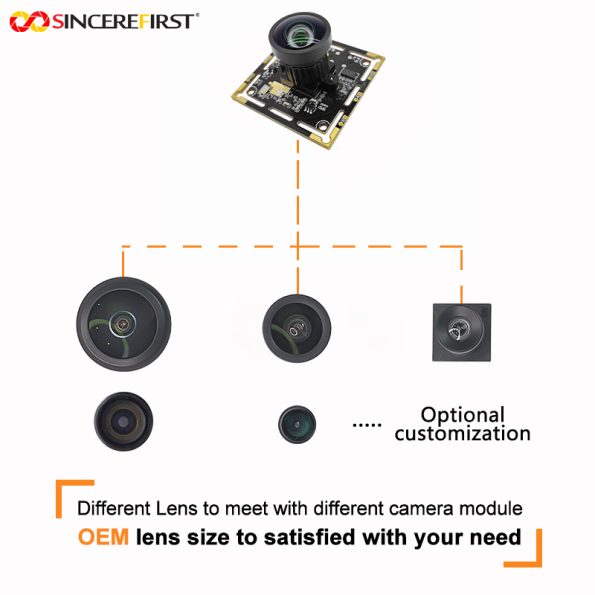 SINCEREFIRST®

..... Optional customization

Different Lens to meet with different camera module
OEM lens size to satisfied with your need